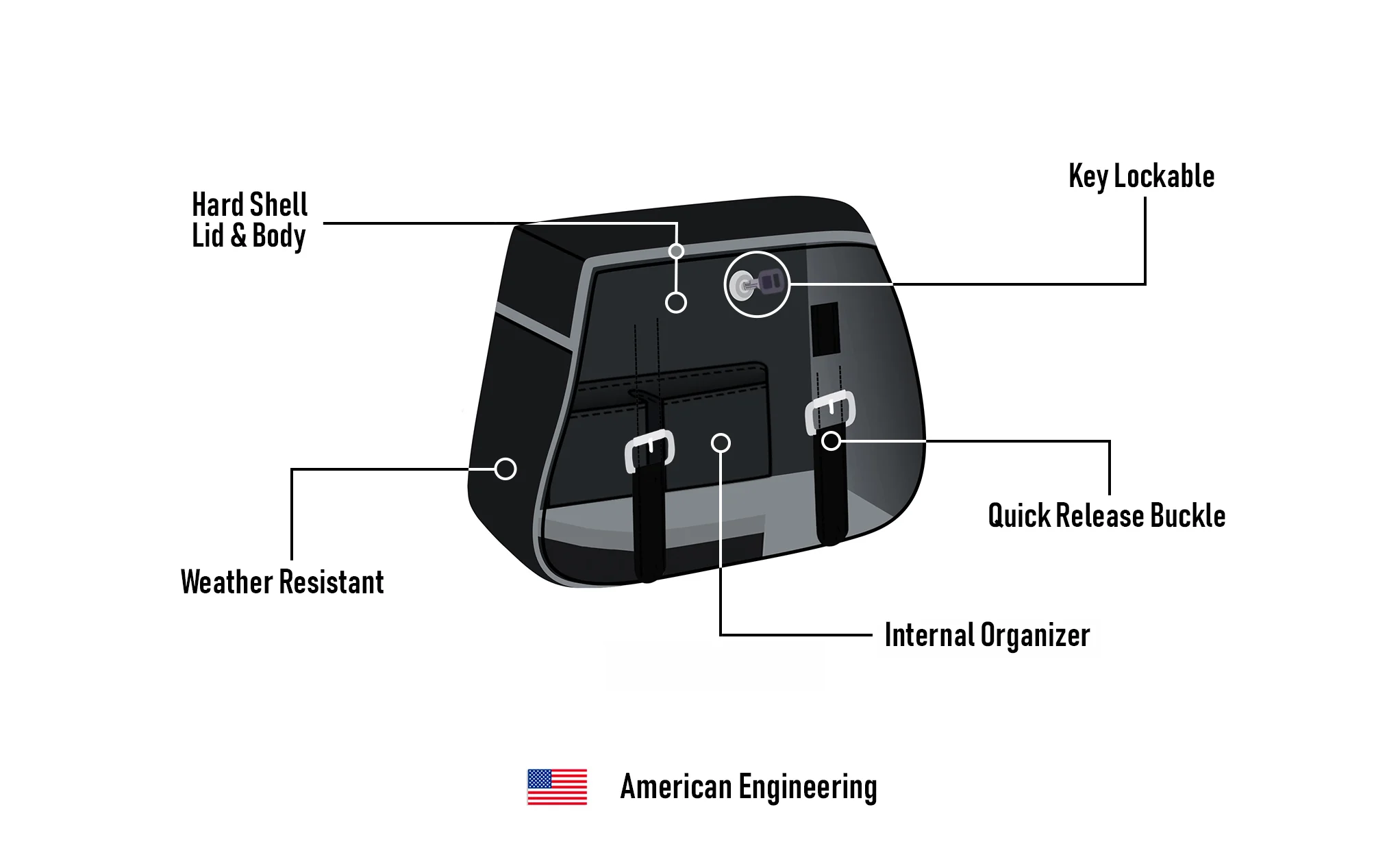 Hard Shell
Lid & Body

Key Lockable

Weather Resistant

Quick Release Buckle

Internal Organizer

American Engineering